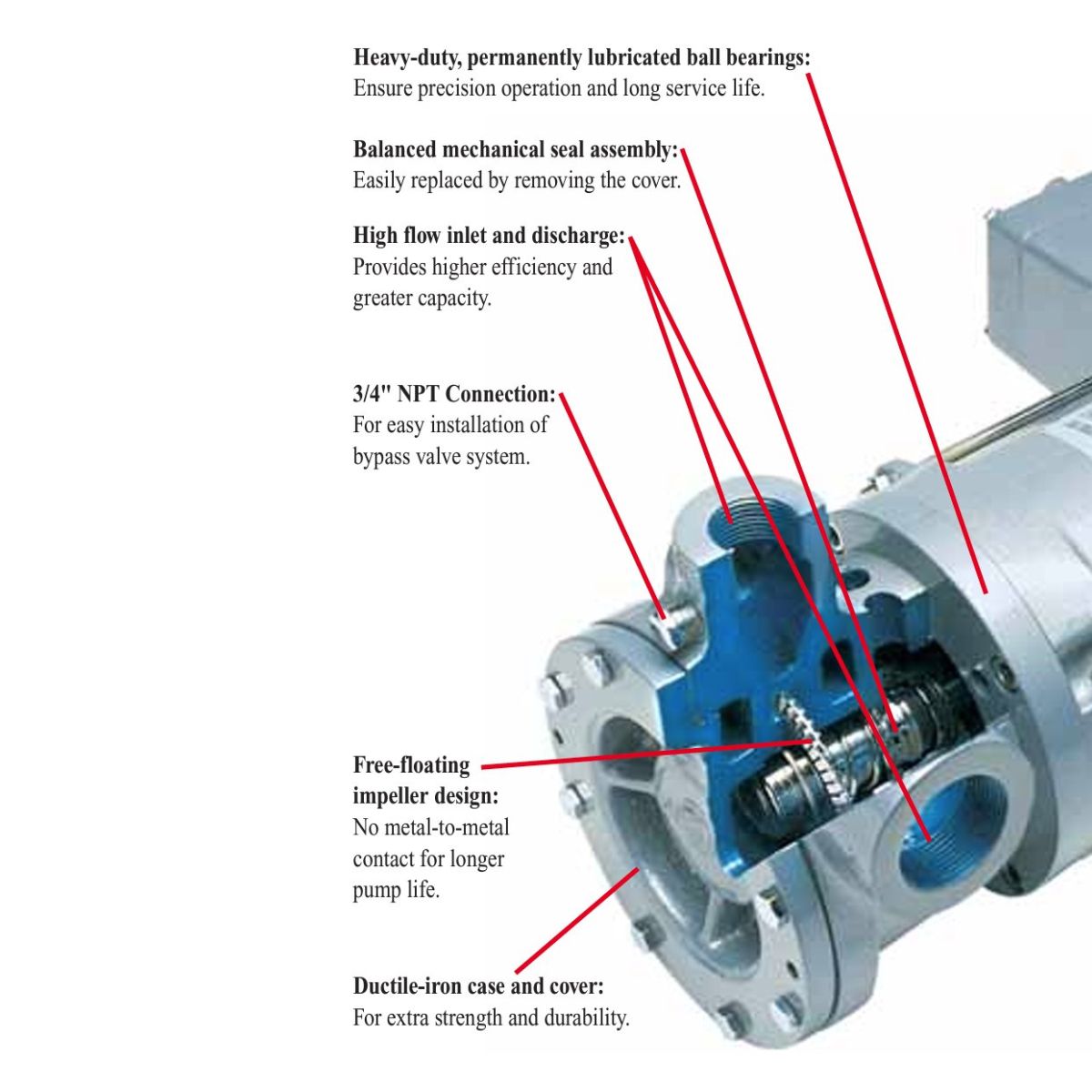 Heavy-duty, permanently lubricated ball bearings:
Ensure precision operation and long service life.

Balanced mechanical seal assembly:
Easily replaced by removing the cover.

High flow inlet and discharge:
Provides higher efficiency and greater capacity.

3/4" NPT Connection:
For easy installation of bypass valve system.

Free-floating impeller design:
No metal-to-metal contact for longer pump life.

Ductile-iron case and cover:
For extra strength and durability.